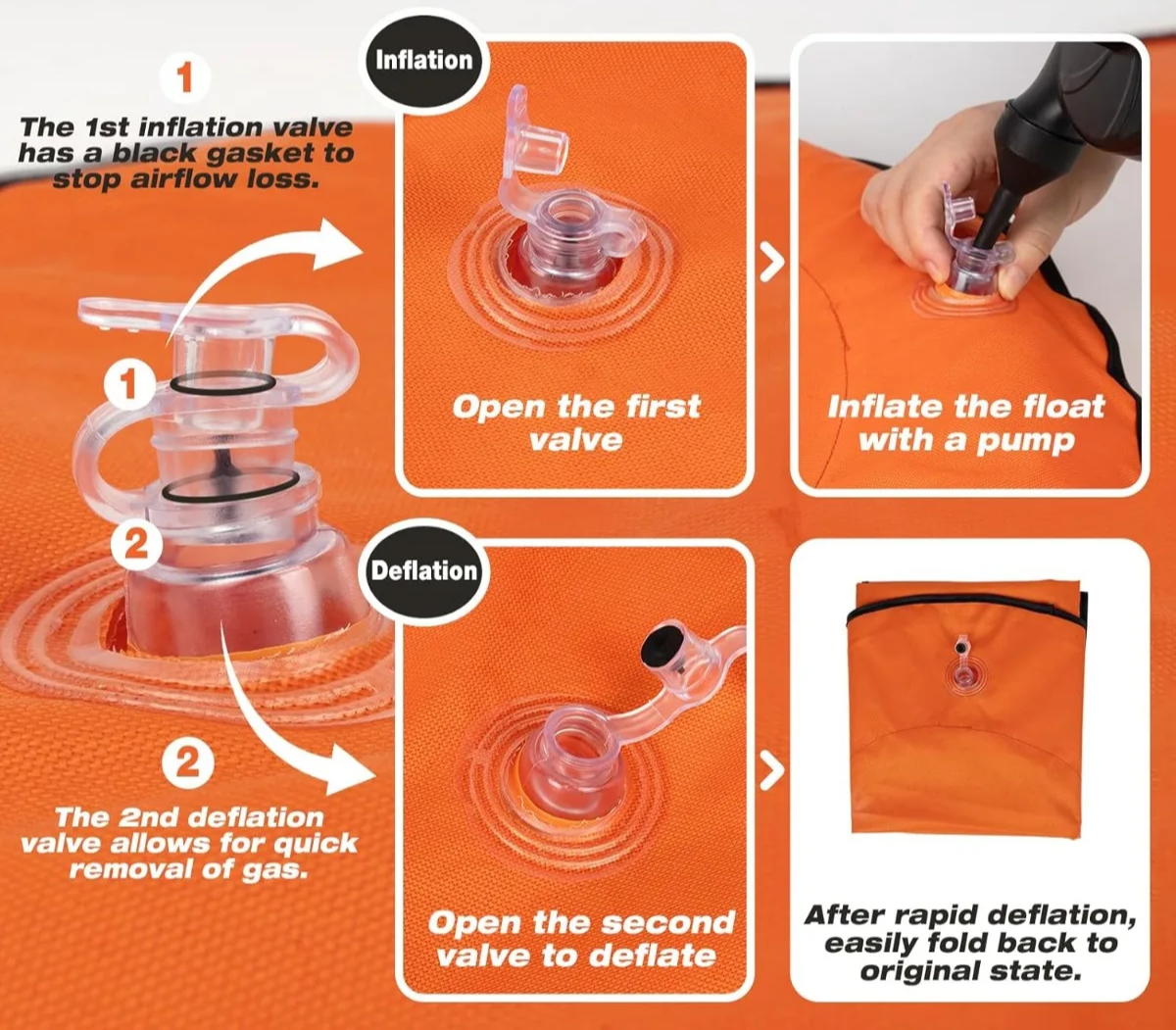 1

The 1st inflation valve has a black gasket to stop airflow loss.

1

2

2

The 2nd deflation valve allows for quick removal of gas.

Inflation

Open the first valve

Inflate the float with a pump

Deflation

Open the second valve to deflate

After rapid deflation, easily fold back to original state.