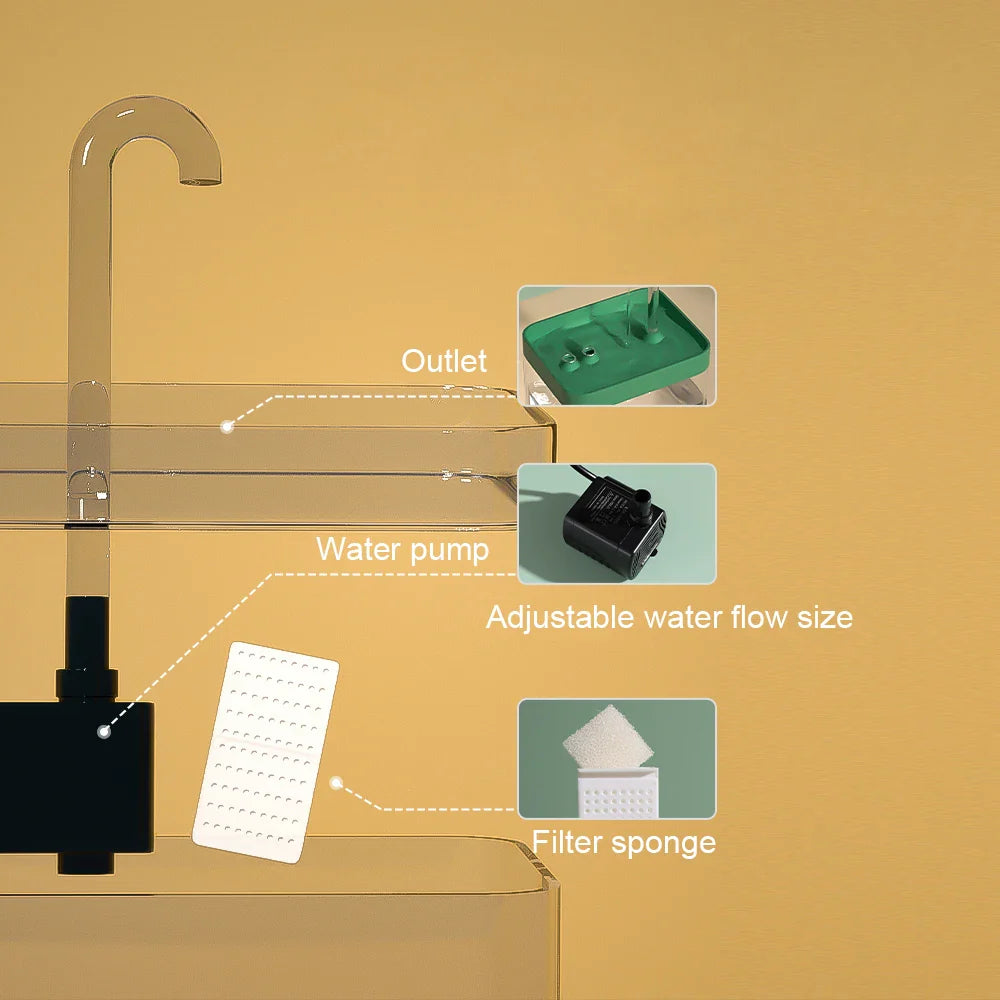 Outlet

Water pump

Adjustable water flow size

Filter sponge