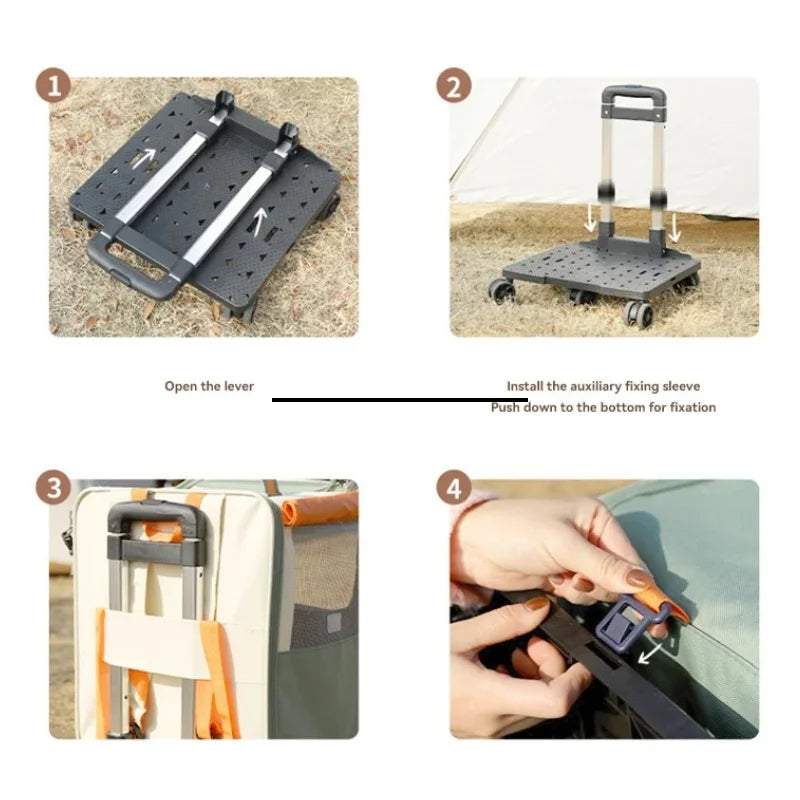 1

2

Open the lever

Install the auxiliary fixing sleeve
Push down to the bottom for fixation

3

4