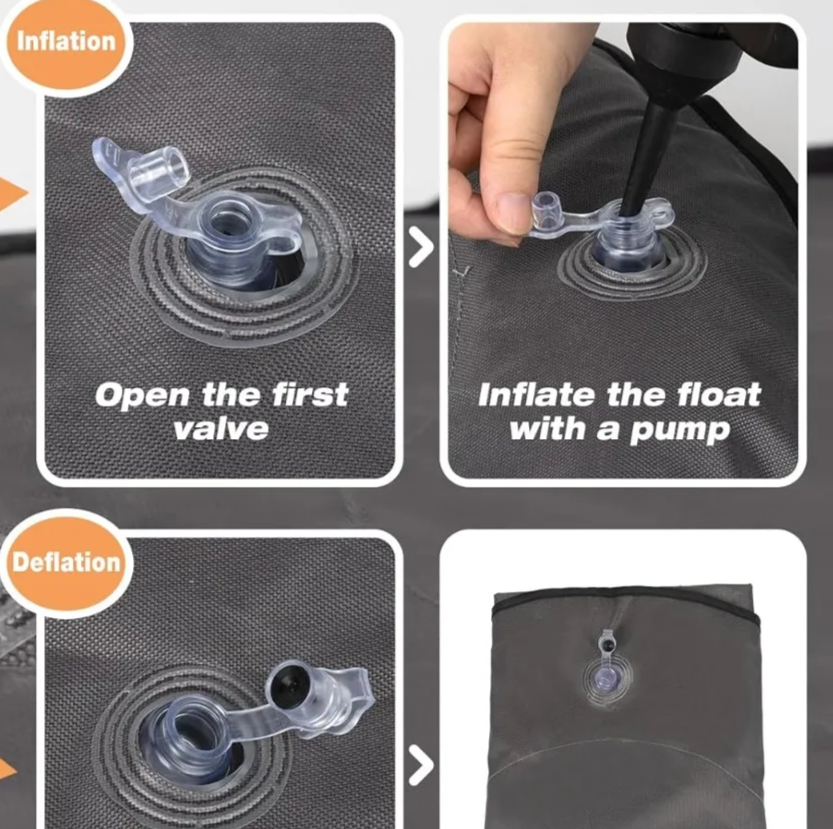 Inflation

Open the first valve

Inflate the float with a pump

Deflation